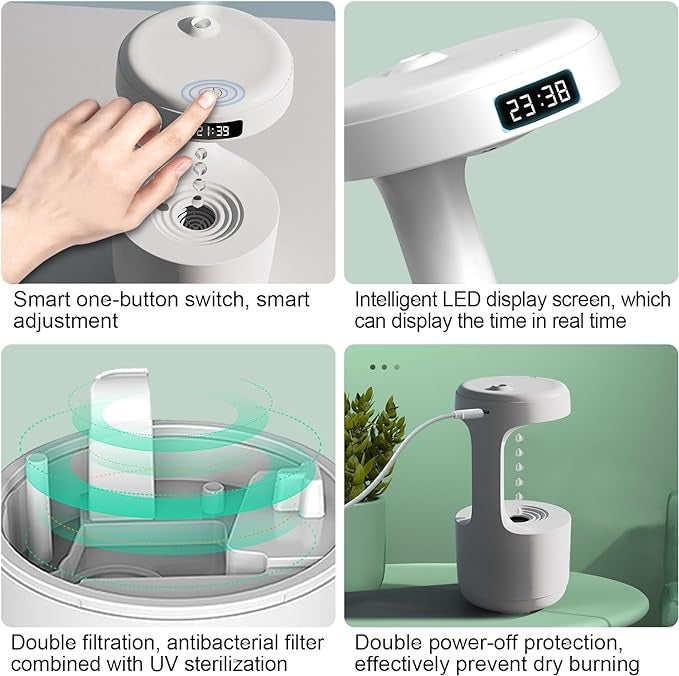 21:39

Smart one-button switch, smart adjustment

23:38

Intelligent LED display screen, which can display the time in real time

Double filtration, antibacterial filter combined with UV sterilization

Double power-off protection, effectively prevent dry burning